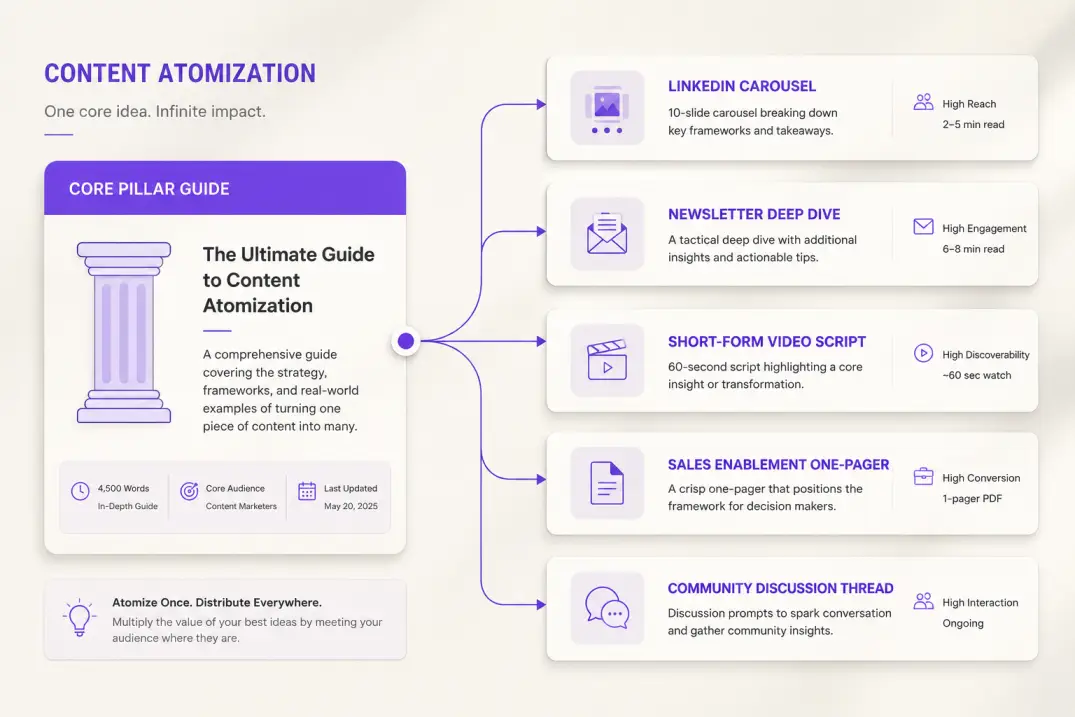 CONTENT ATOMIZATION

One core idea. Infinite impact.

CORE PILLAR GUIDE

The Ultimate Guide to Content Atomization

A comprehensive guide covering the strategy, frameworks, and real-world examples of turning one piece of content into many.

4,500 Words
In-Depth Guide

Core Audience
Content Marketers

Last Updated
May 20, 2025

Atomize Once. Distribute Everywhere.
Multiply the value of your best ideas by meeting your audience where they are.

LINKEDIN CAROUSEL
10-slide carousel breaking down key frameworks and takeaways.
High Reach
2–5 min read

NEWSLETTER DEEP DIVE
A tactical deep dive with additional insights and actionable tips.
High Engagement
6–8 min read

SHORT-FORM VIDEO SCRIPT
60-second script highlighting a core insight or transformation.
High Discoverability
~60 sec watch

SALES ENABLEMENT ONE-PAGER
A crisp one-pager that positions the framework for decision makers.
High Conversion
1-pager PDF

COMMUNITY DISCUSSION THREAD
Discussion prompts to spark conversation and gather community insights.
High Interaction
Ongoing