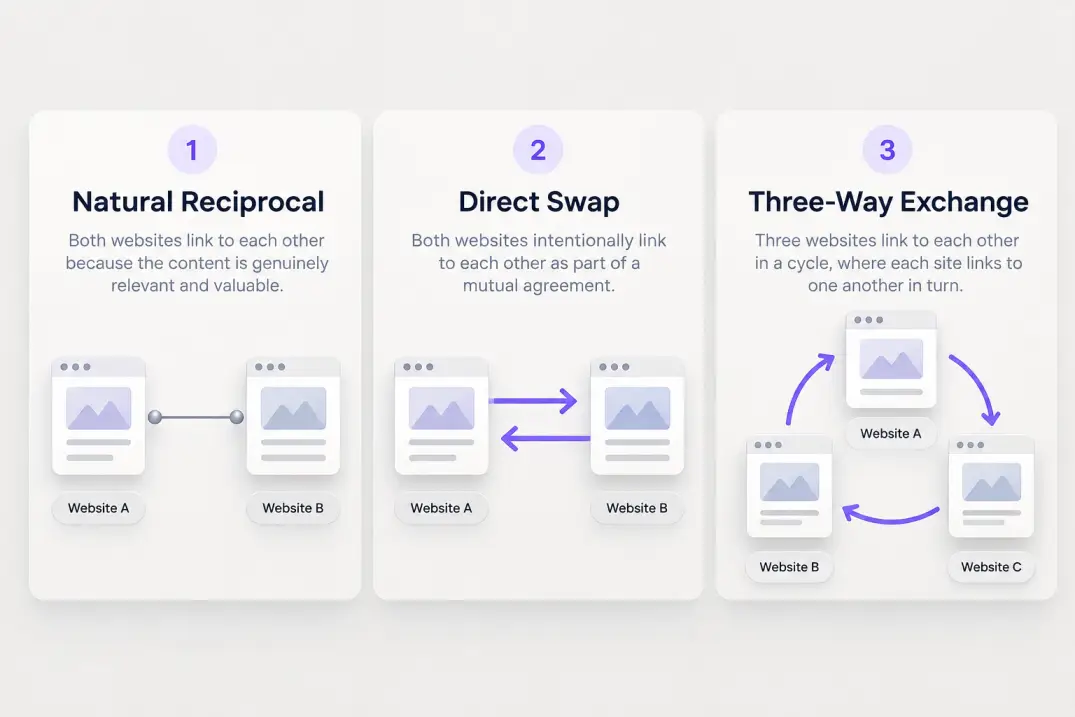 1

Natural Reciprocal

Both websites link to each other because the content is genuinely relevant and valuable.

Website A

Website B

2

Direct Swap

Both websites intentionally link to each other as part of a mutual agreement.

Website A

Website B

3

Three-Way Exchange

Three websites link to each other in a cycle, where each site links to one another in turn.

Website A

Website B

Website C